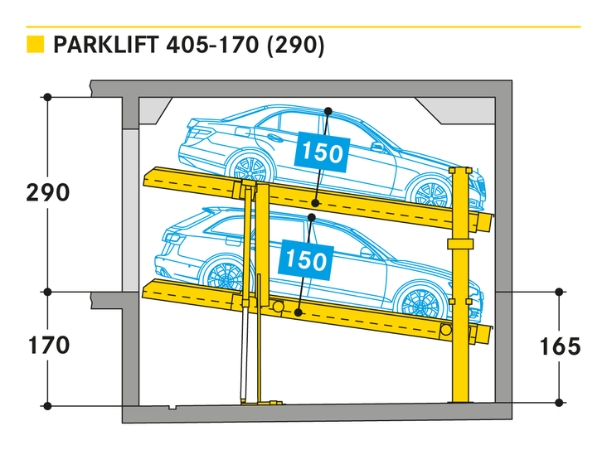 PARKLIFT 405-170 (290)

290

150

150

170

165